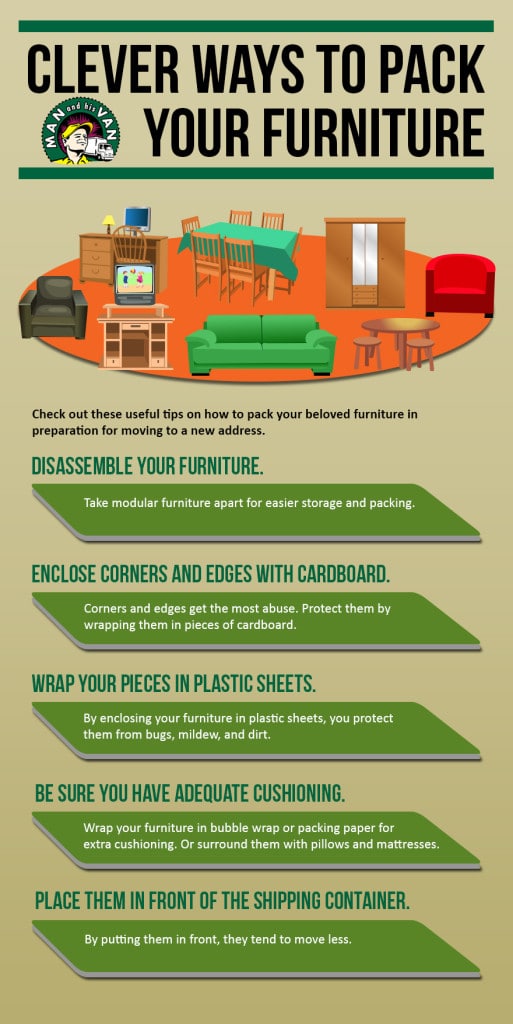 CLEVER WAYS TO PACK YOUR FURNITURE

MAN and his VAN

Check out these useful tips on how to pack your beloved furniture in preparation for moving to a new address.

DISASSEMBLE YOUR FURNITURE.

Take modular furniture apart for easier storage and packing.

ENCLOSE CORNERS AND EDGES WITH CARDBOARD.

Corners and edges get the most abuse. Protect them by wrapping them in pieces of cardboard.

WRAP YOUR PIECES IN PLASTIC SHEETS.

By enclosing your furniture in plastic sheets, you protect them from bugs, mildew, and dirt.

BE SURE YOU HAVE ADEQUATE CUSHIONING.

Wrap your furniture in bubble wrap or packing paper for extra cushioning. Or surround them with pillows and mattresses.

PLACE THEM IN FRONT OF THE SHIPPING CONTAINER.

By putting them in front, they tend to move less.