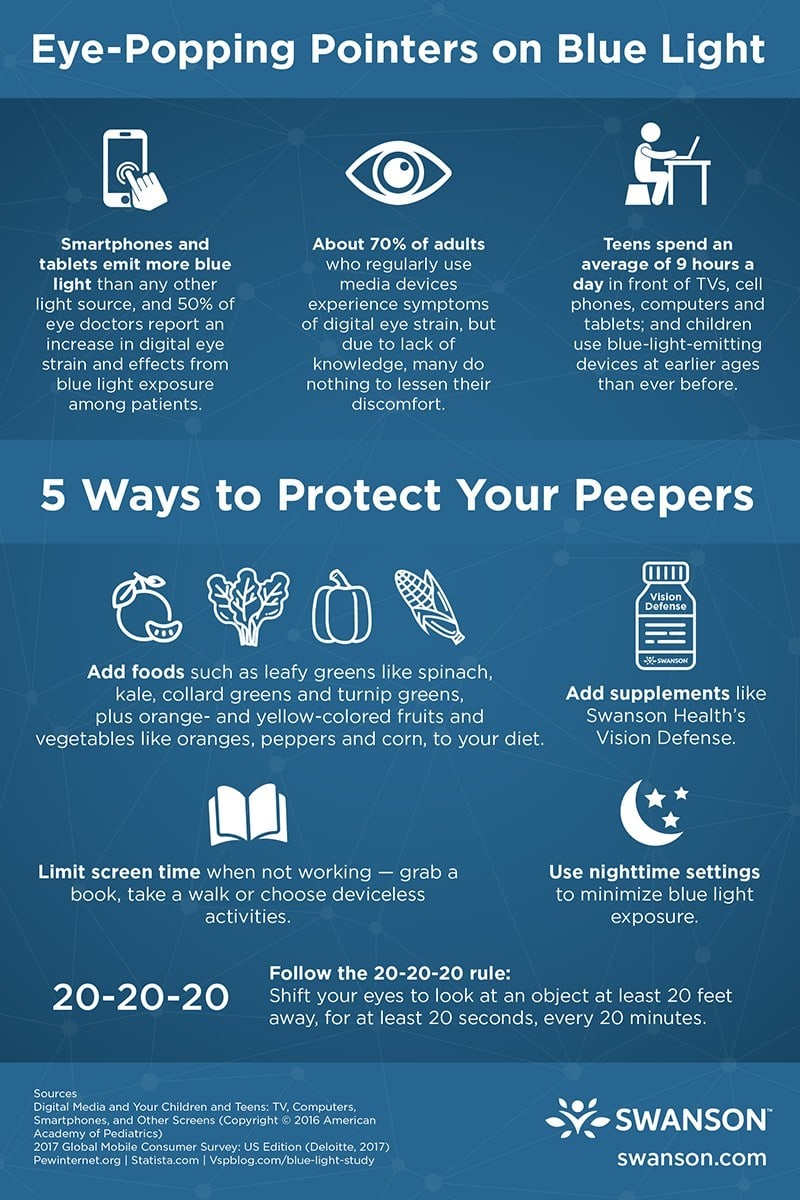 Eye-Popping Pointers on Blue Light

Smartphones and tablets emit more blue light than any other light source, and 50% of eye doctors report an increase in digital eye strain and effects from blue light exposure among patients.

About 70% of adults who regularly use media devices experience symptoms of digital eye strain, but due to lack of knowledge, many do nothing to lessen their discomfort.

Teens spend an average of 9 hours a day in front of TVs, cell phones, computers and tablets; and children use blue-light-emitting devices at earlier ages than ever before.

5 Ways to Protect Your Peepers

Add foods such as leafy greens like spinach, kale, collard greens and turnip greens, plus orange- and yellow-colored fruits and vegetables like oranges, peppers and corn, to your diet.

Vision Defense
SWANSON

Add supplements like Swanson Health's Vision Defense.

Limit screen time when not working — grab a book, take a walk or choose deviceless activities.

Use nighttime settings to minimize blue light exposure.

20-20-20

Follow the 20-20-20 rule:
Shift your eyes to look at an object at least 20 feet away, for at least 20 seconds, every 20 minutes.

Sources
Digital Media and Your Children and Teens: TV, Computers, Smartphones, and Other Screens (Copyright © 2016 American Academy of Pediatrics)
2017 Global Mobile Consumer Survey: US Edition (Deloitte, 2017)
Pewinternet.org | Statista.com | Vspblog.com/blue-light-study

SWANSON™
swanson.com